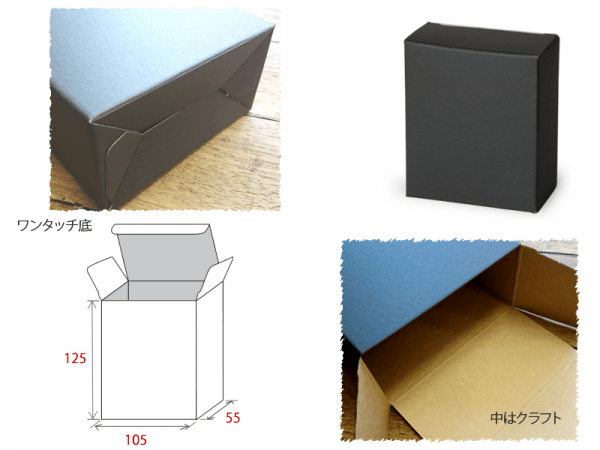 ワンタッチ底

125

105

55

中はクラフト